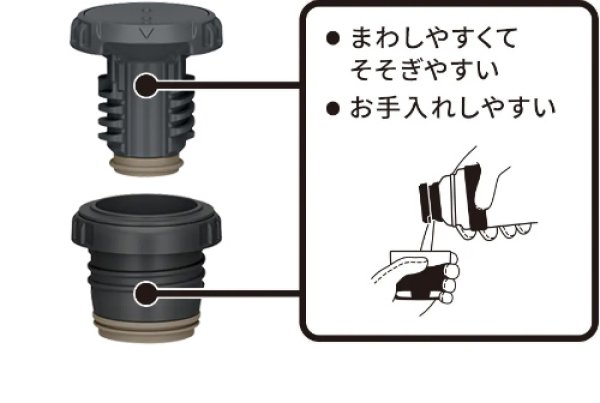 ● まわしやすくて
そそぎやすい
● お手入れしやすい